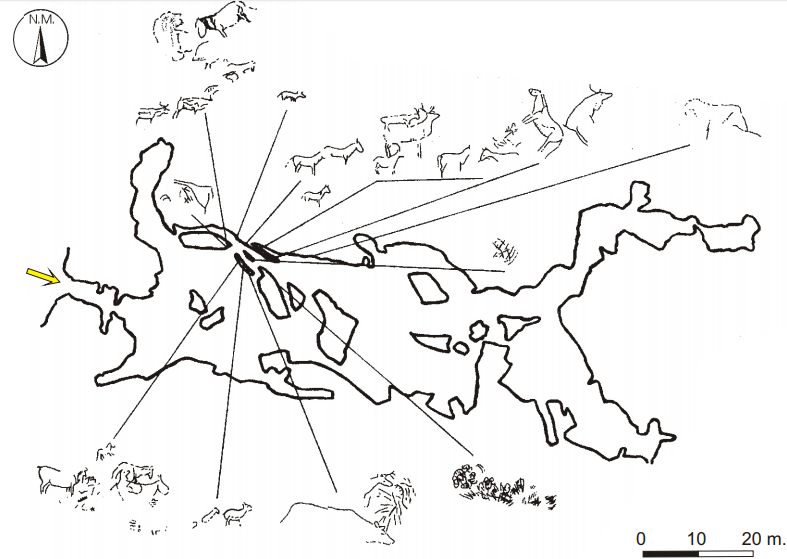 N.M.

0 10 20 m.