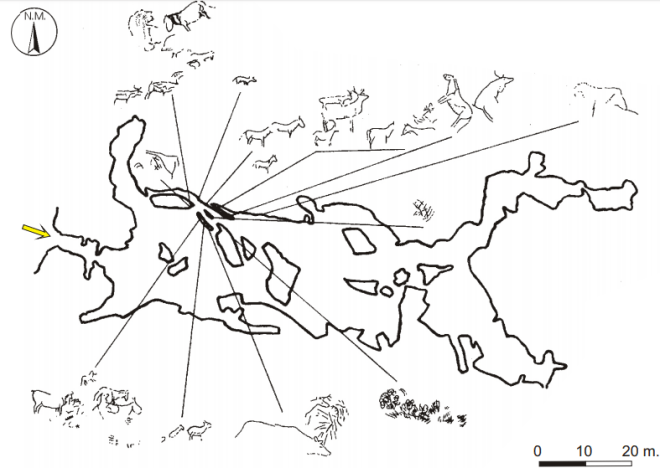 N.M.

0 10 20 m.